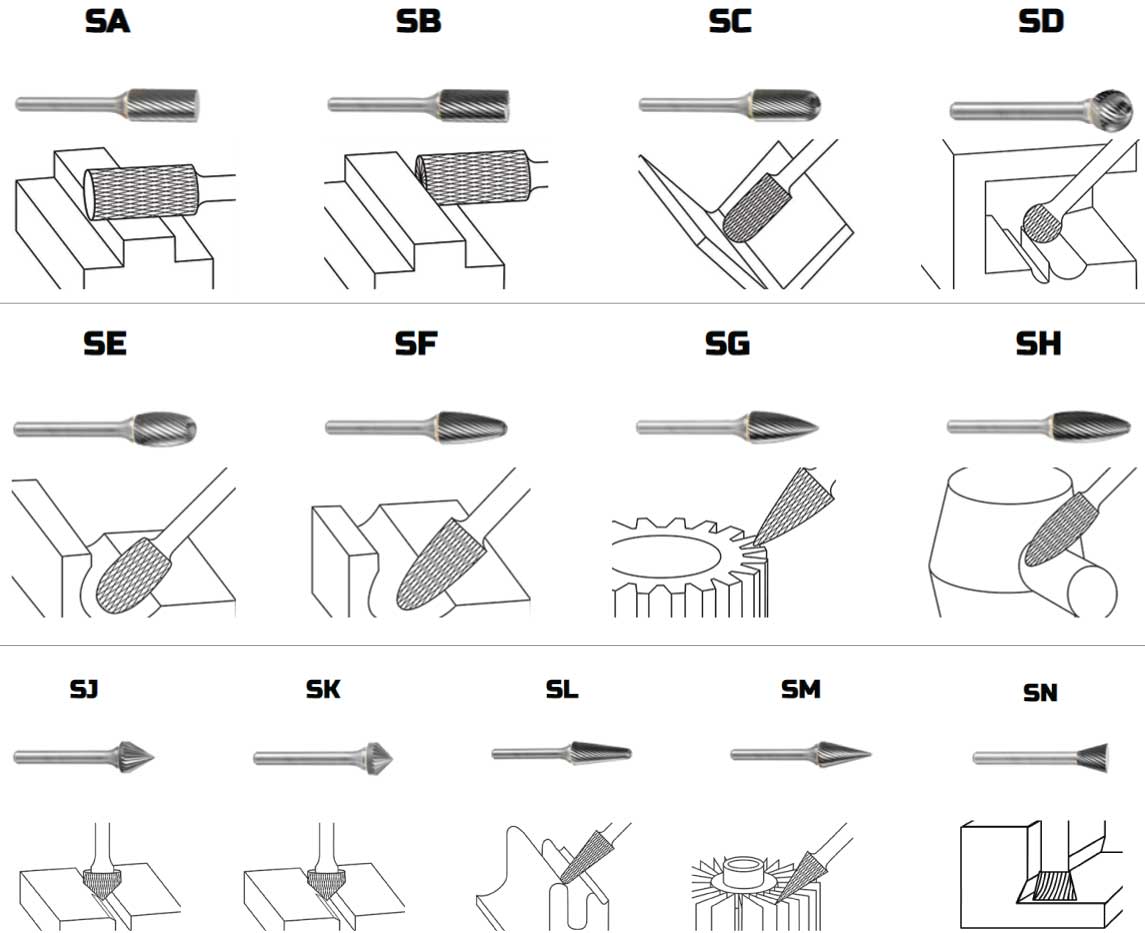 SA

SB

SC

SD

SE

SF

SG

SH

SJ

SK

SL

SM

SN